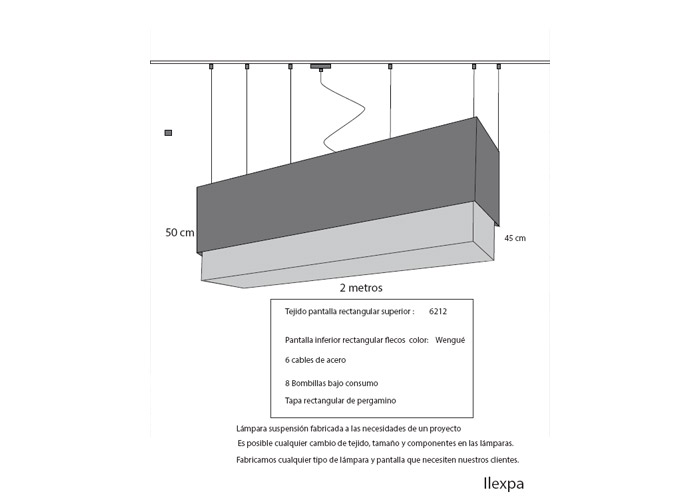 50 cm

45 cm

2 metros

Tejido pantalla rectangular superior : 6212

Pantalla inferior rectangular flecos color: Wengué

6 cables de acero

8 Bombillas bajo consumo

Tapa rectangular de pergamino

Lámpara suspensión fabricada a las necesidades de un proyecto

Es posible cualquier cambio de tejido, tamaño y componentes en las lámparas.

Fabricamos cualquier tipo de lámpara y pantalla que necesiten nuestros clientes.

Ilexpa